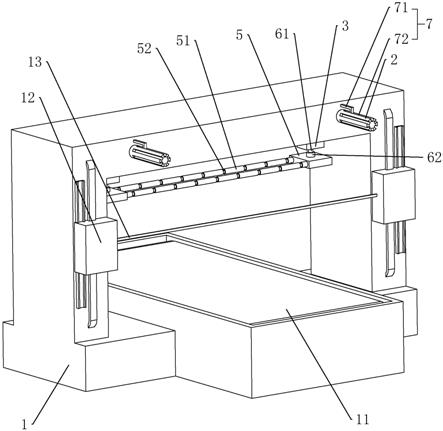 71
7
72
2
3
61
5
51
52
13
12
62
1
11