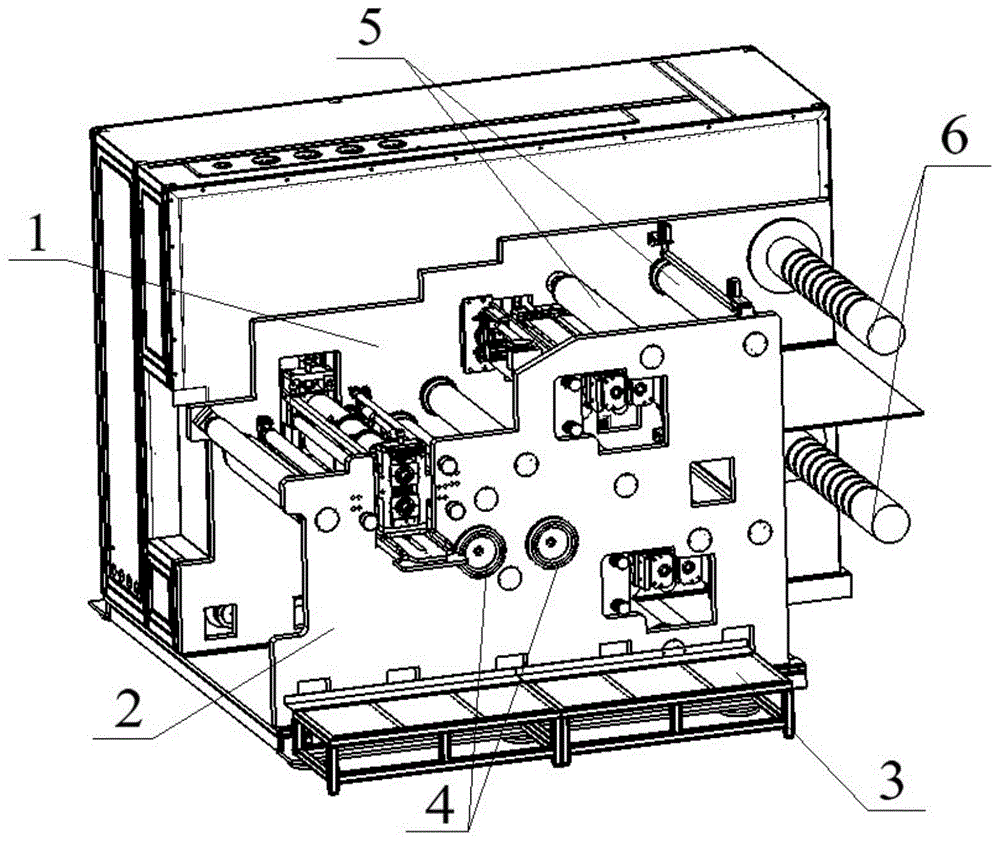 5
6
1
2
4
3