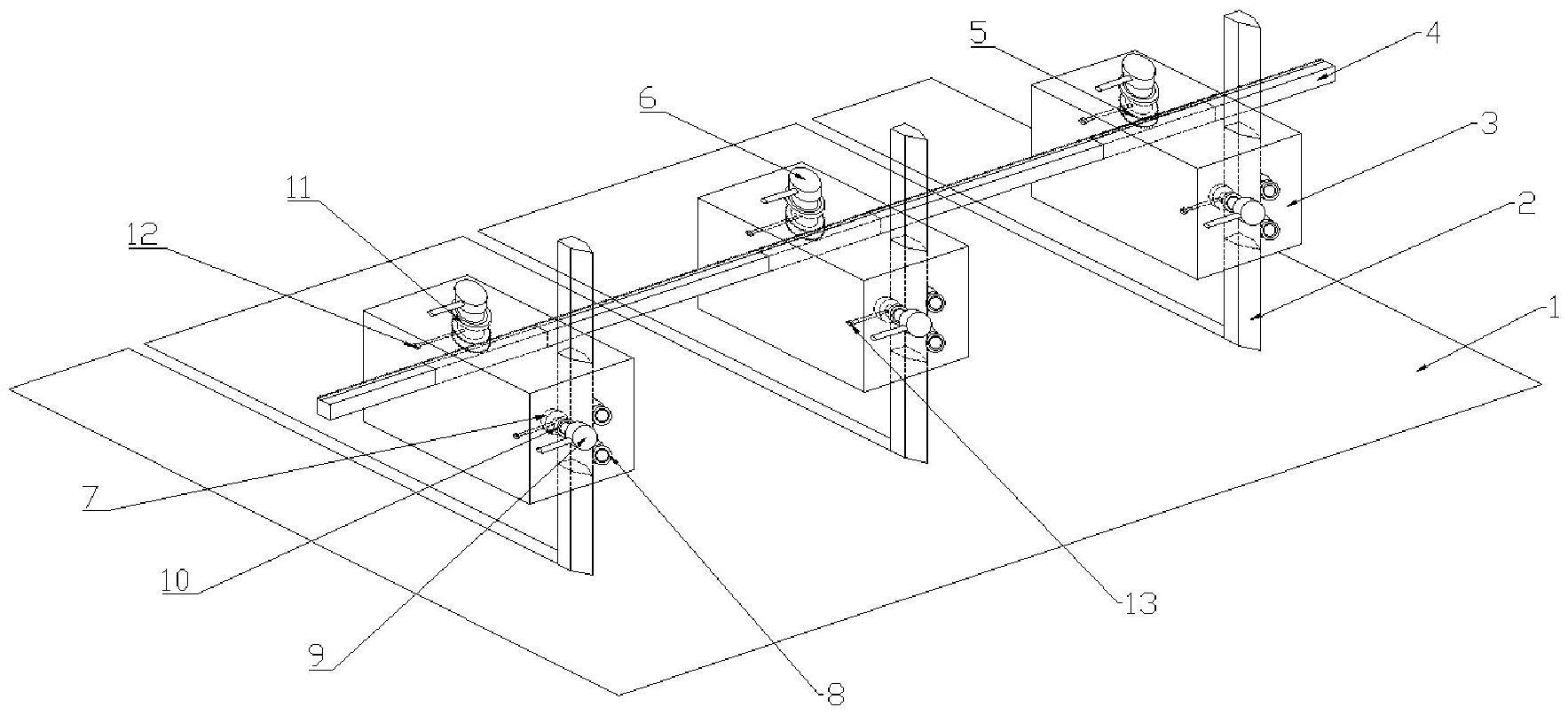 5
4
6
3
11
2
12
1
7
10
13
9
8