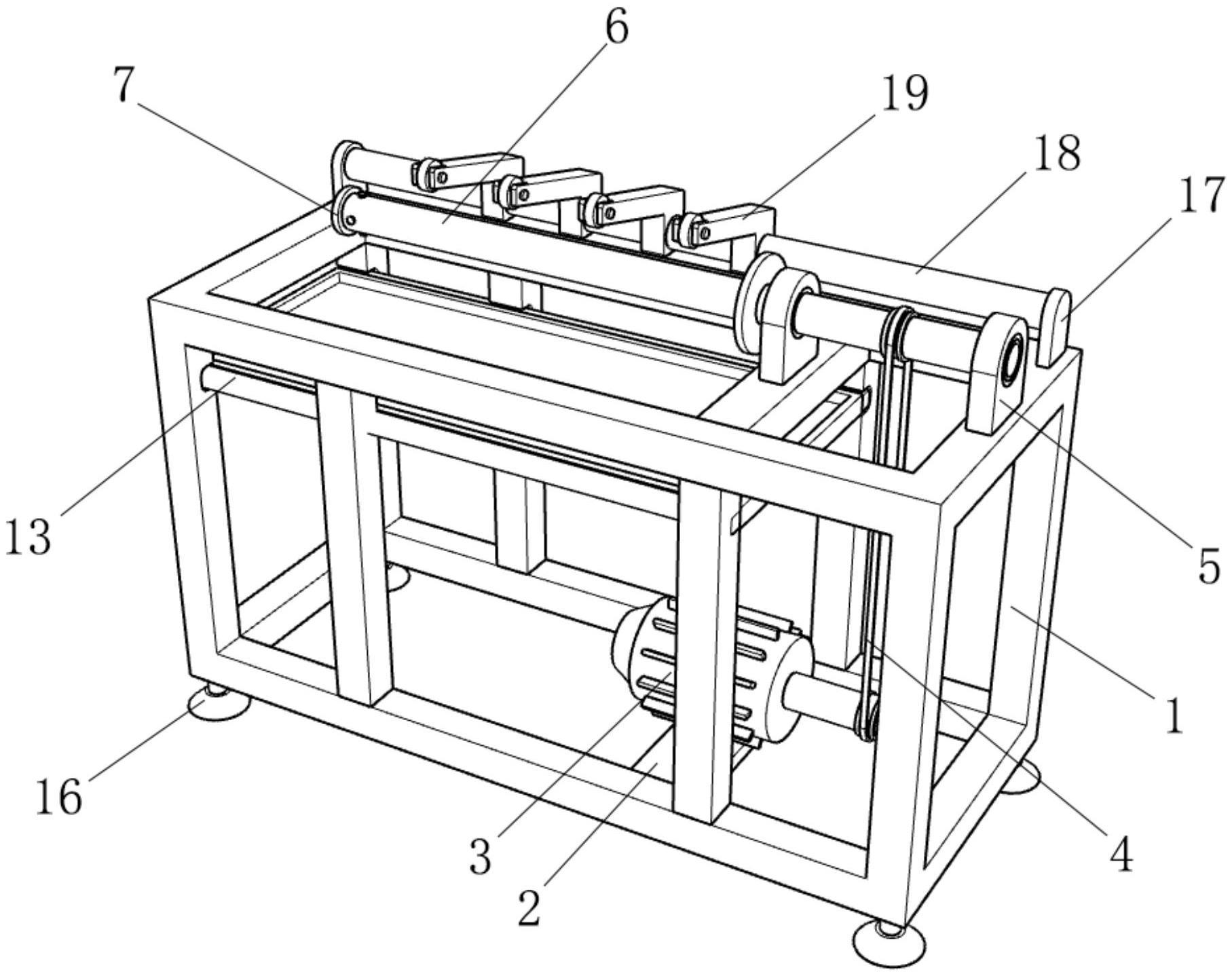 6
7
19
18
17
13
5
1
16
3
2
4