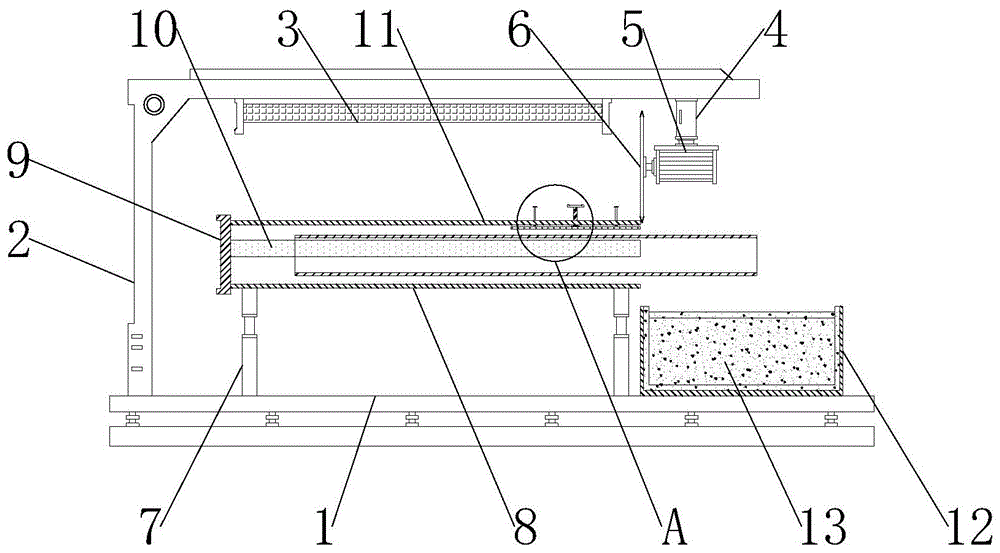 10 3 11 6 5 4

9

2

7 1 8 A 13 12