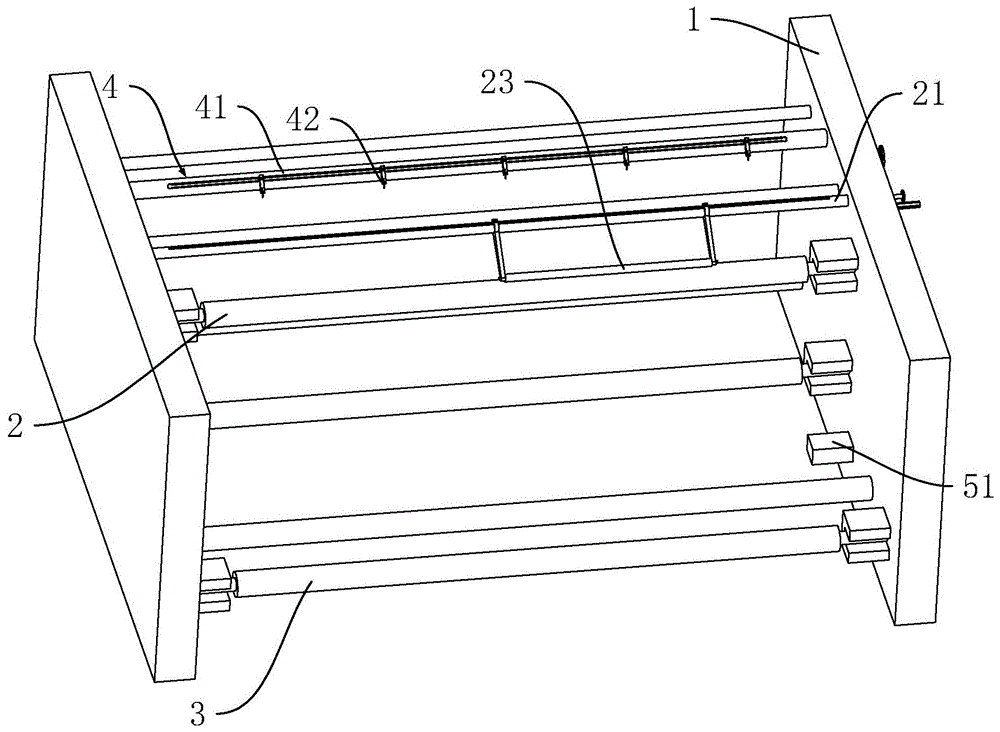 1
4
41
42
23
21
2
51
3