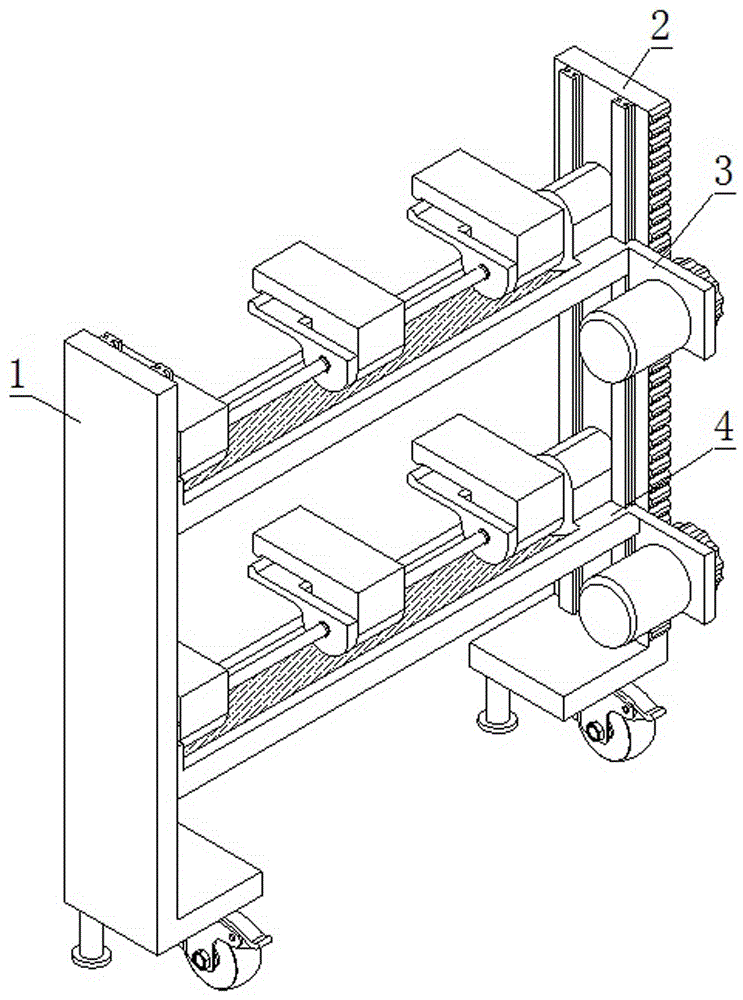 2
3
1
4