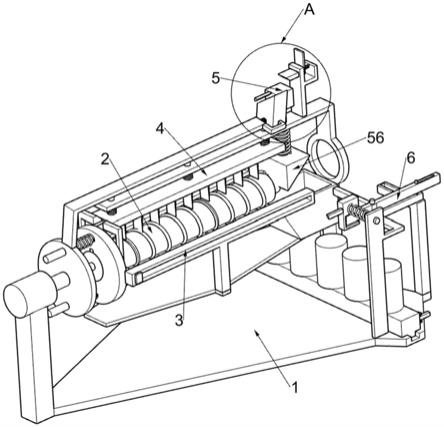 A
5
4
56
2
6
3
1