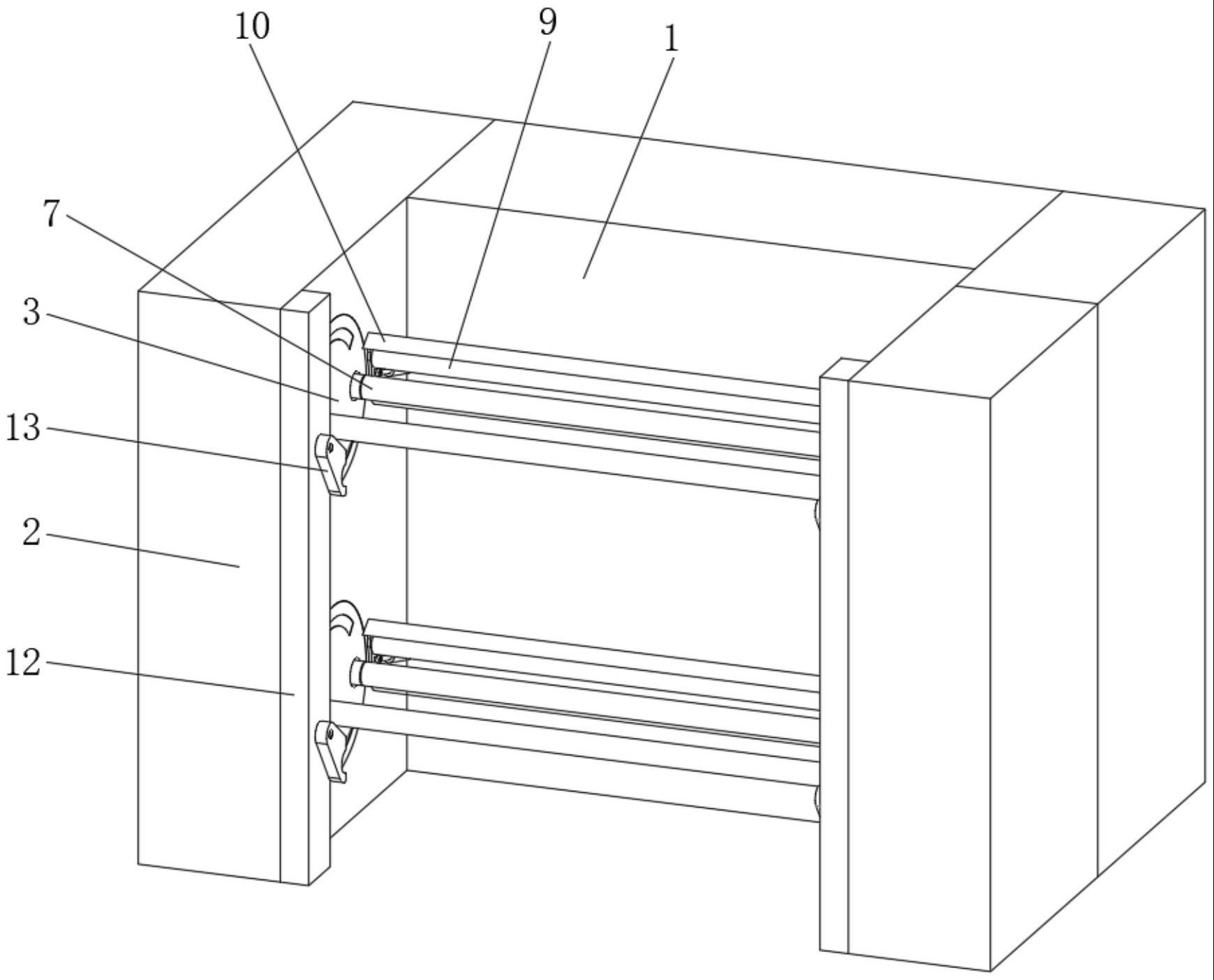 10
9
1
7
3
13
2
12